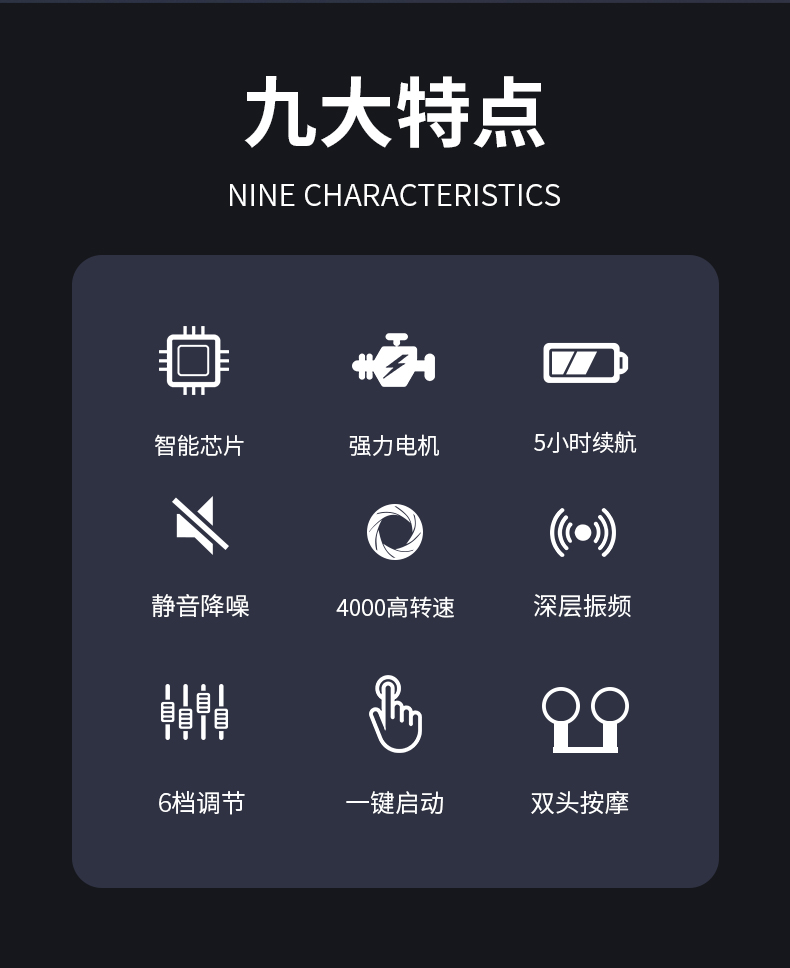 九大特点

NINE CHARACTERISTICS

智能芯片

强力电机

5小时续航

静音降噪

4000高转速

深层振频

6档调节

一键启动

双头按摩